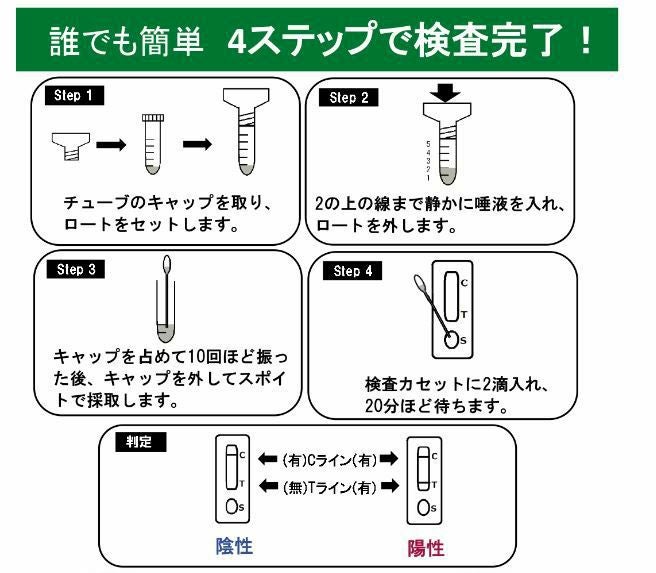 誰でも簡単 4ステップで検査完了！

Step 1

チューブのキャップを取り、ロートをセットします。

Step 2

5
4
3
2
1

2の上の線まで静かに唾液を入れ、ロートを外します。

Step 3

キャップを占めて10回ほど振った後、キャップを外してスポイトで採取します。

Step 4

C
T
S

検査カセットに2滴入れ、20分ほど待ちます。

判定

C
T
S

(有)Cライン(有)
(無)Tライン(有)

C
T
S

陰性

陽性